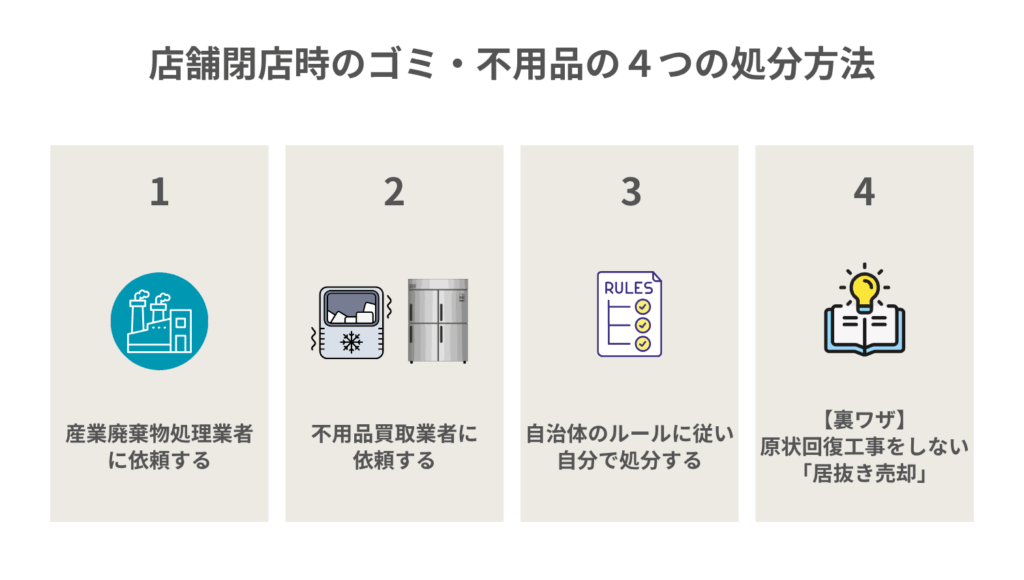 店舗閉店時のゴミ・不用品の４つの処分方法

1

産業廃棄物処理業者に依頼する

2

不用品買取業者に依頼する

3

RULES

自治体のルールに従い自分で処分する

4

【裏ワザ】
原状回復工事をしない「居抜き売却」