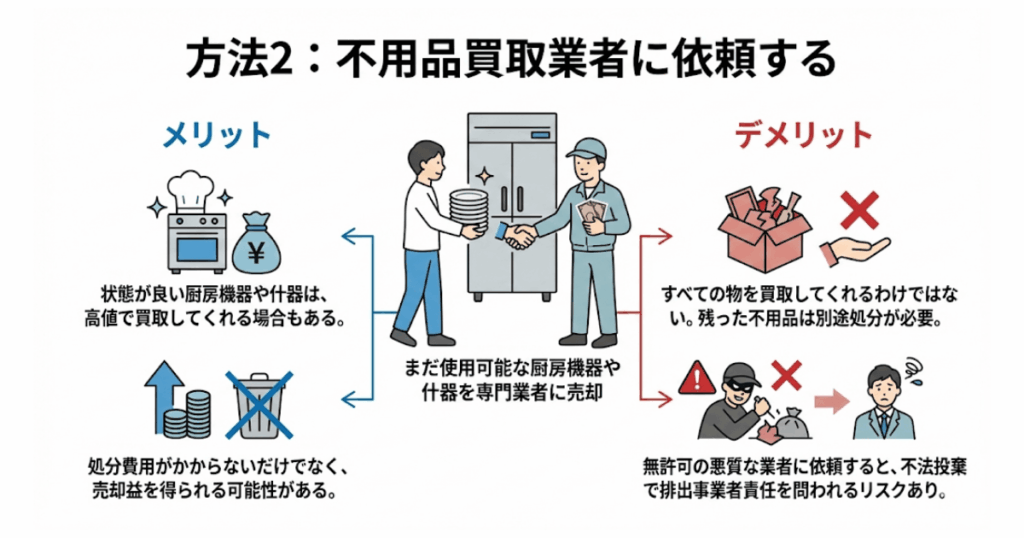 方法2：不用品買取業者に依頼する

メリット

¥

状態が良い厨房機器や什器は、高値で買取してくれる場合もある。

処分費用がかからないだけでなく、売却益を得られる可能性がある。

まだ使用可能な厨房機器や什器を専門業者に売却

デメリット

すべての物を買取してくれるわけではない。残った不用品は別途処分が必要。

無許可の悪質な業者に依頼すると、不法投棄で排出事業者責任を問われるリスクあり。