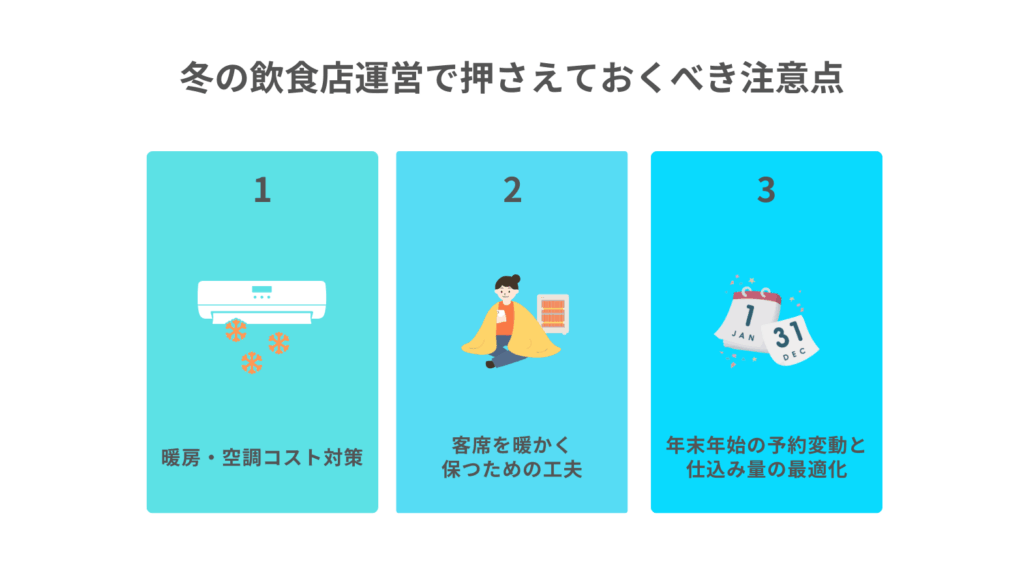 冬の飲食店運営で押さえておくべき注意点

1

暖房・空調コスト対策

2

客席を暖かく保つための工夫

3

1 JAN 31 DEC

年末年始の予約変動と仕込み量の最適化