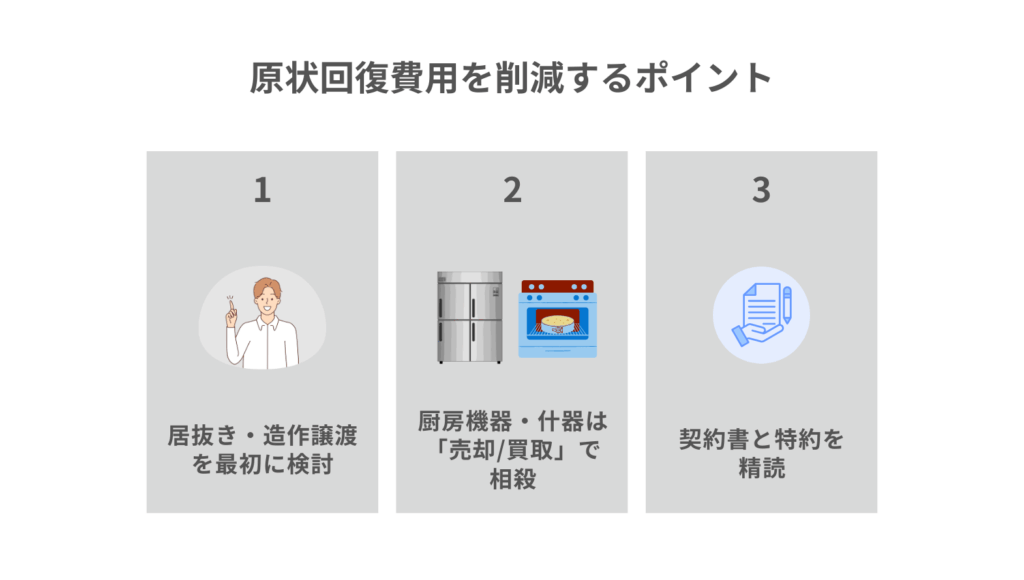 原状回復費用を削減するポイント

1

居抜き・造作譲渡を最初に検討

2

厨房機器・什器は「売却/買取」で相殺

3

契約書と特約を精読